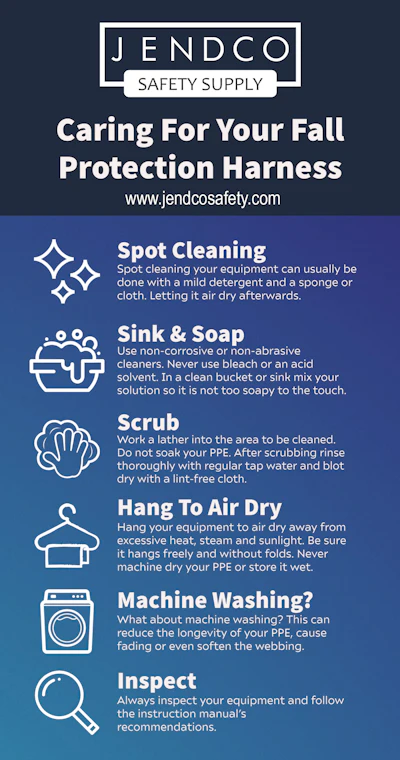 JENDCO
SAFETY SUPPLY

Caring For Your Fall Protection Harness

www.jendcosafety.com

Spot Cleaning

Spot cleaning your equipment can usually be done with a mild detergent and a sponge or cloth. Letting it air dry afterwards.

Sink & Soap

Use non-corrosive or non-abrasive cleaners. Never use bleach or an acid solvent. In a clean bucket or sink mix your solution so it is not too soapy to the touch.

Scrub

Work a lather into the area to be cleaned. Do not soak your PPE. After scrubbing rinse thoroughly with regular tap water and blot dry with a lint-free cloth.

Hang To Air Dry

Hang your equipment to air dry away from excessive heat, steam and sunlight. Be sure it hangs freely and without folds. Never machine dry your PPE or store it wet.

Machine Washing?

What about machine washing? This can reduce the longevity of your PPE, cause fading or even soften the webbing.

Inspect

Always inspect your equipment and follow the instruction manual's recommendations.